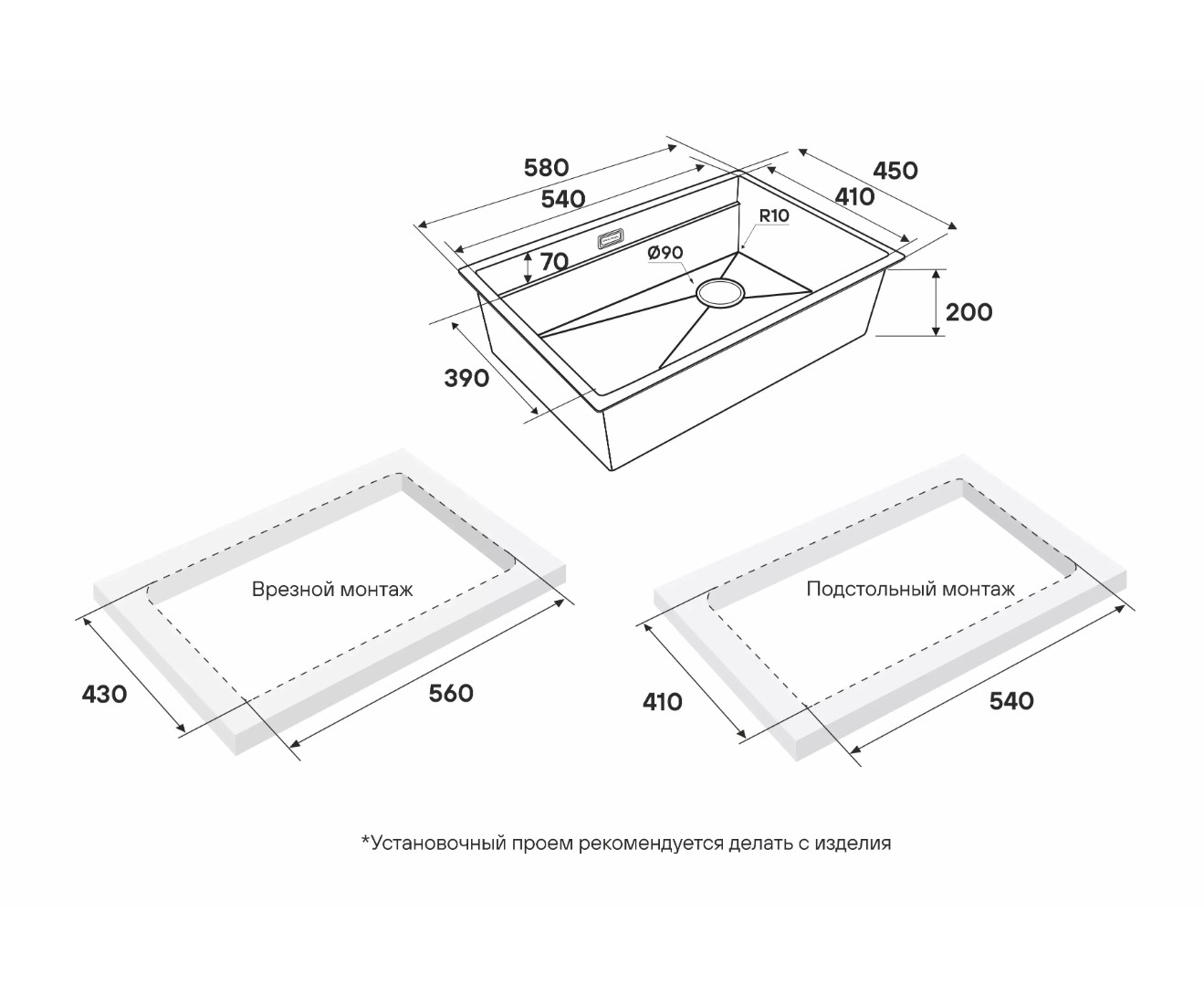 580
540
450
410
R10
70
Ø90
200
390

Врезной монтаж
430
560

Подстольный монтаж
410
540

*Установочный проем рекомендуется делать с изделия